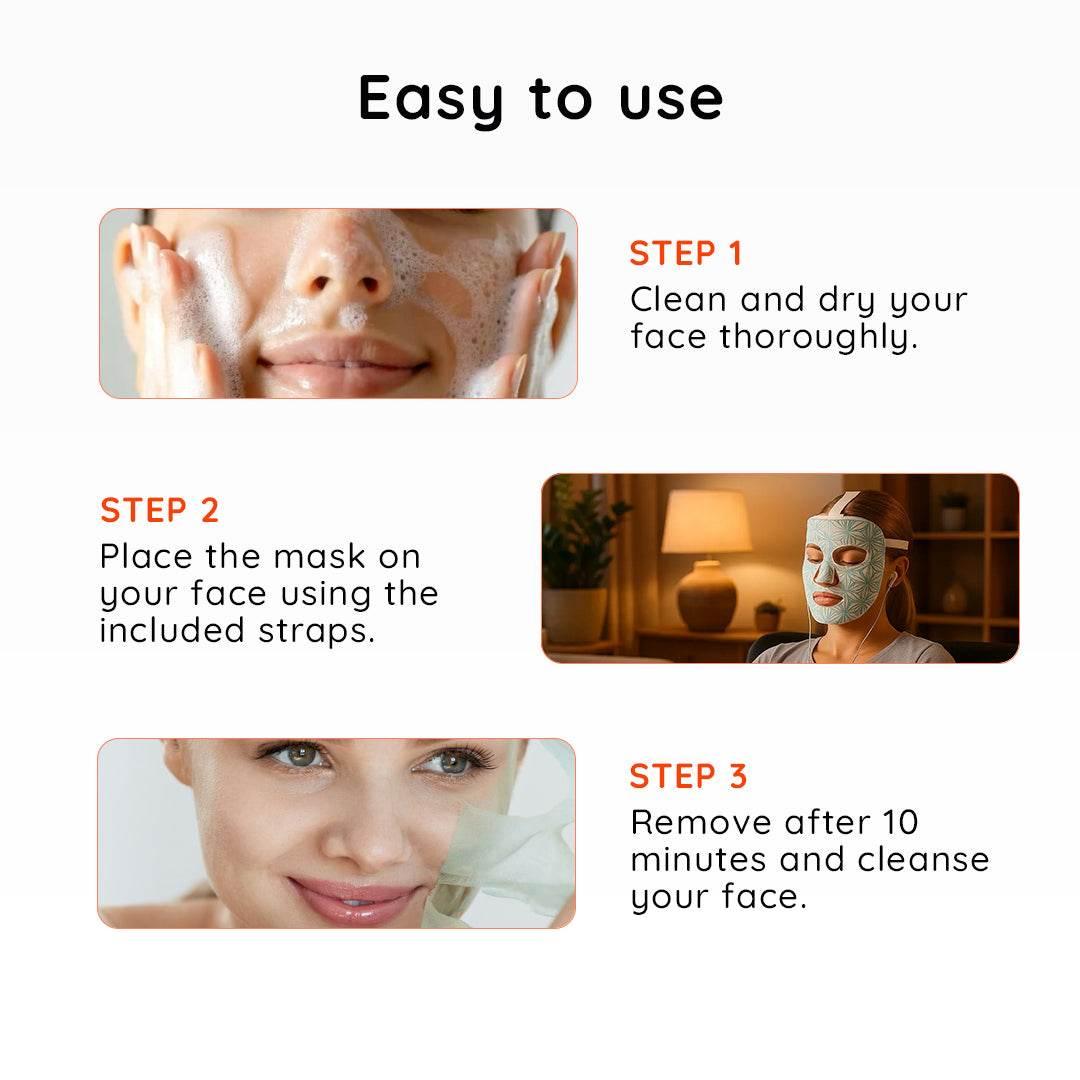 Easy to use

STEP 1
Clean and dry your face thoroughly.

STEP 2
Place the mask on your face using the included straps.

STEP 3
Remove after 10 minutes and cleanse your face.